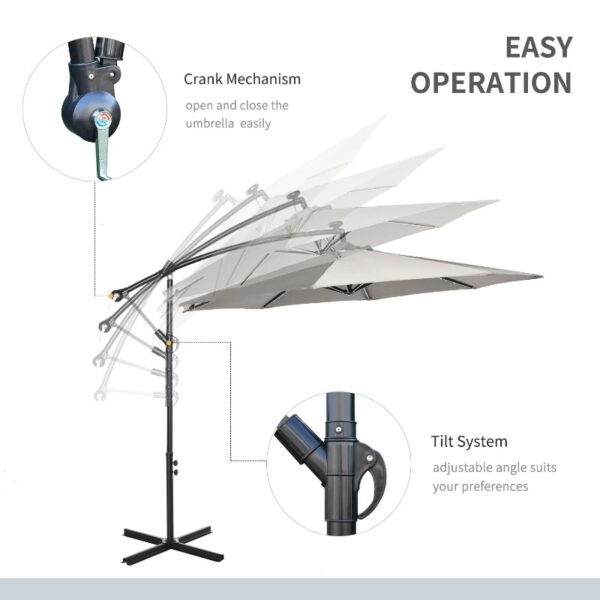 EASY OPERATION

Crank Mechanism

open and close the umbrella easily

Tilt System

adjustable angle suits your preferences