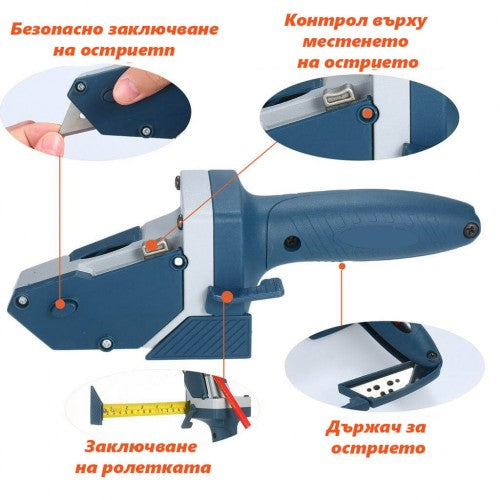 Безопасно заключване на остриетп

Контрол върху местенето на острието

Заключване на ролетката

Държач за острието