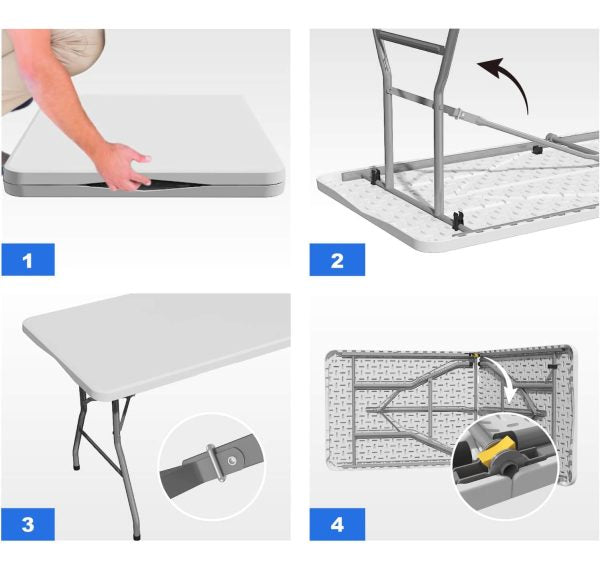 1

2

3

4