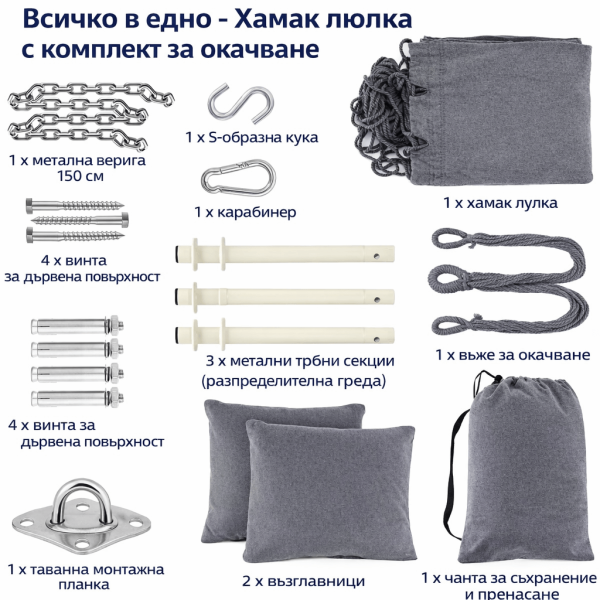 Всичко в едно - Хамак люлка с комплект за окачване

1 x метална верига 150 см

1 x S-образна кука

1 x карабинер

1 x хамак лулка

4 x винта за дървена повърхност

3 x метални трбни секции (разпределителна греда)

1 x въже за окачване

4 x винта за дървена повърхност

1 x таванна монтажна планка

2 x възглавници

1 x чанта за съхранение и пренасане