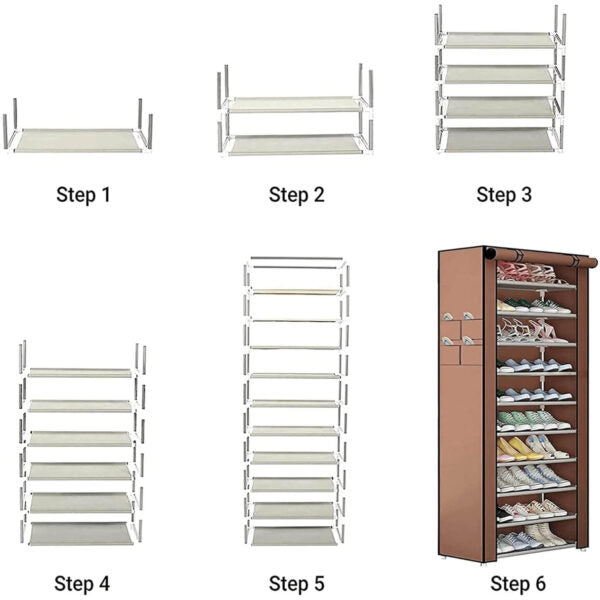 Step 1

Step 2

Step 3

Step 4

Step 5

Step 6