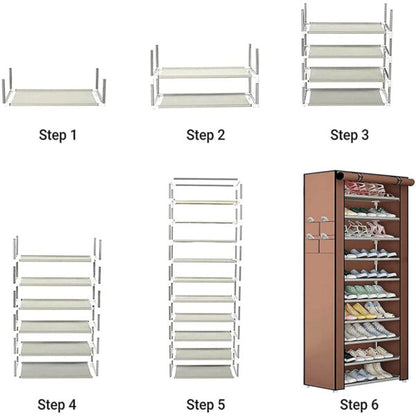 Step 1

Step 2

Step 3

Step 4

Step 5

Step 6